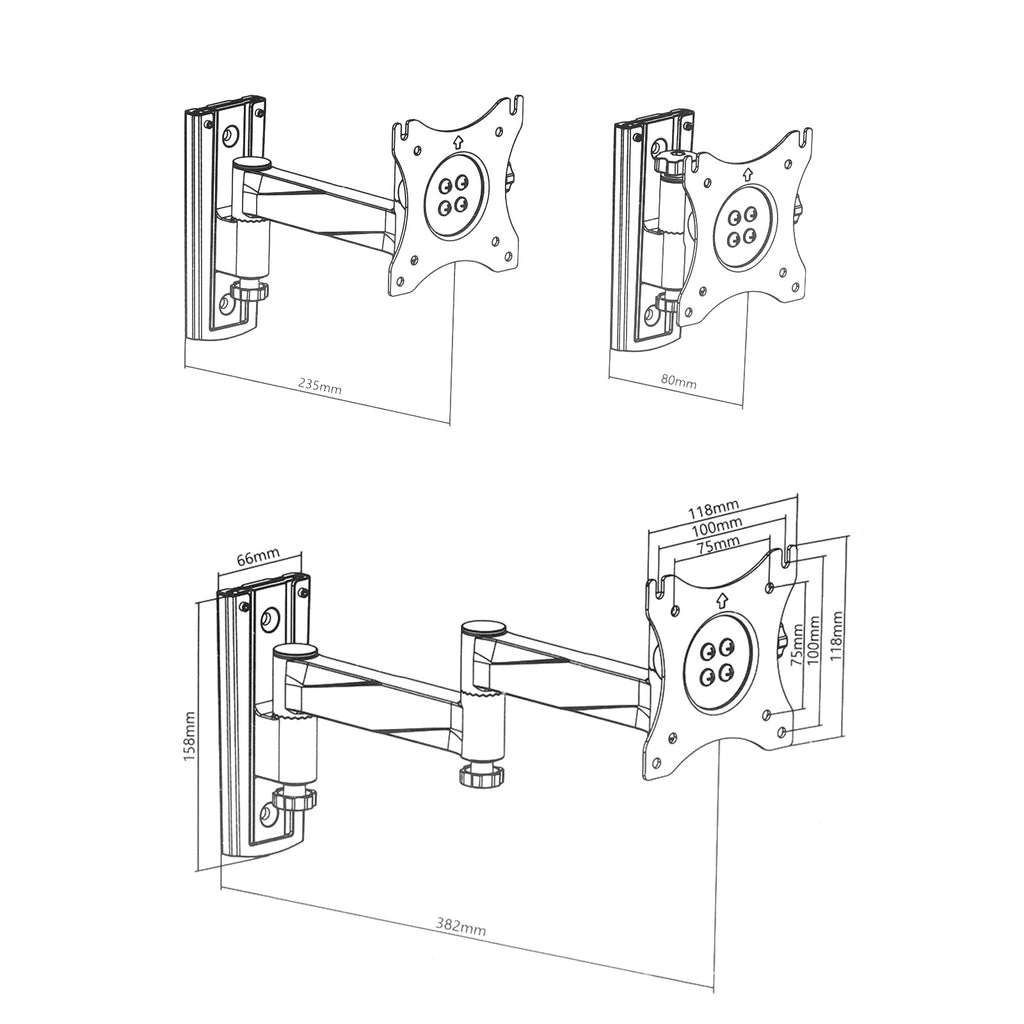 235mm

80mm

66mm

158mm

118mm
100mm
75mm

75mm
100mm
118mm

382mm