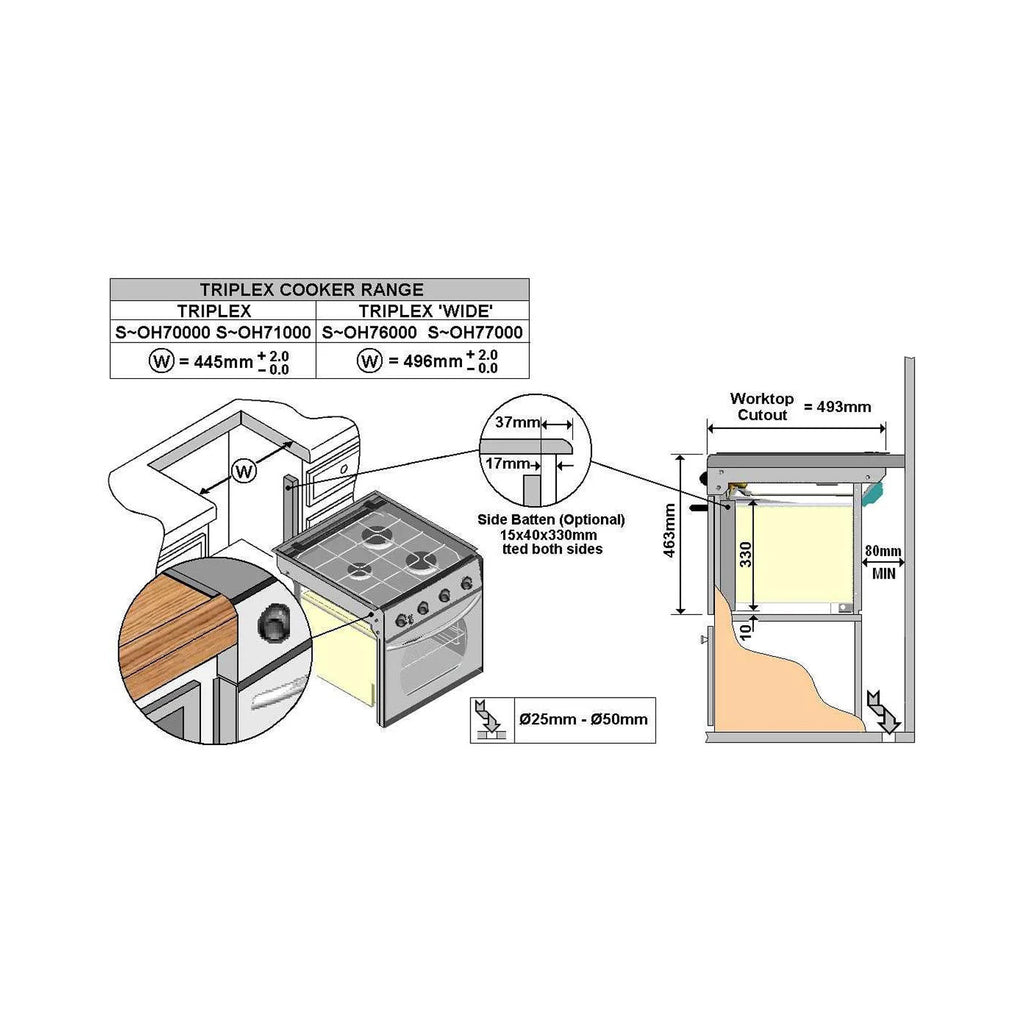 | TRIPLEX COOKER RANGE | |
|---|---|
| TRIPLEX | TRIPLEX 'WIDE' |
| S~OH70000 S~OH71000 | S~OH76000 S~OH77000 |
| W = 445mm $^{+2.0}_{-0.0}$ | W = 496mm $^{+2.0}_{-0.0}$ |

W

37mm

17mm

Side Batten (Optional)
15x40x330mm
tted both sides

Ø25mm - Ø50mm

Worktop Cutout = 493mm

463mm

330

10

80mm MIN