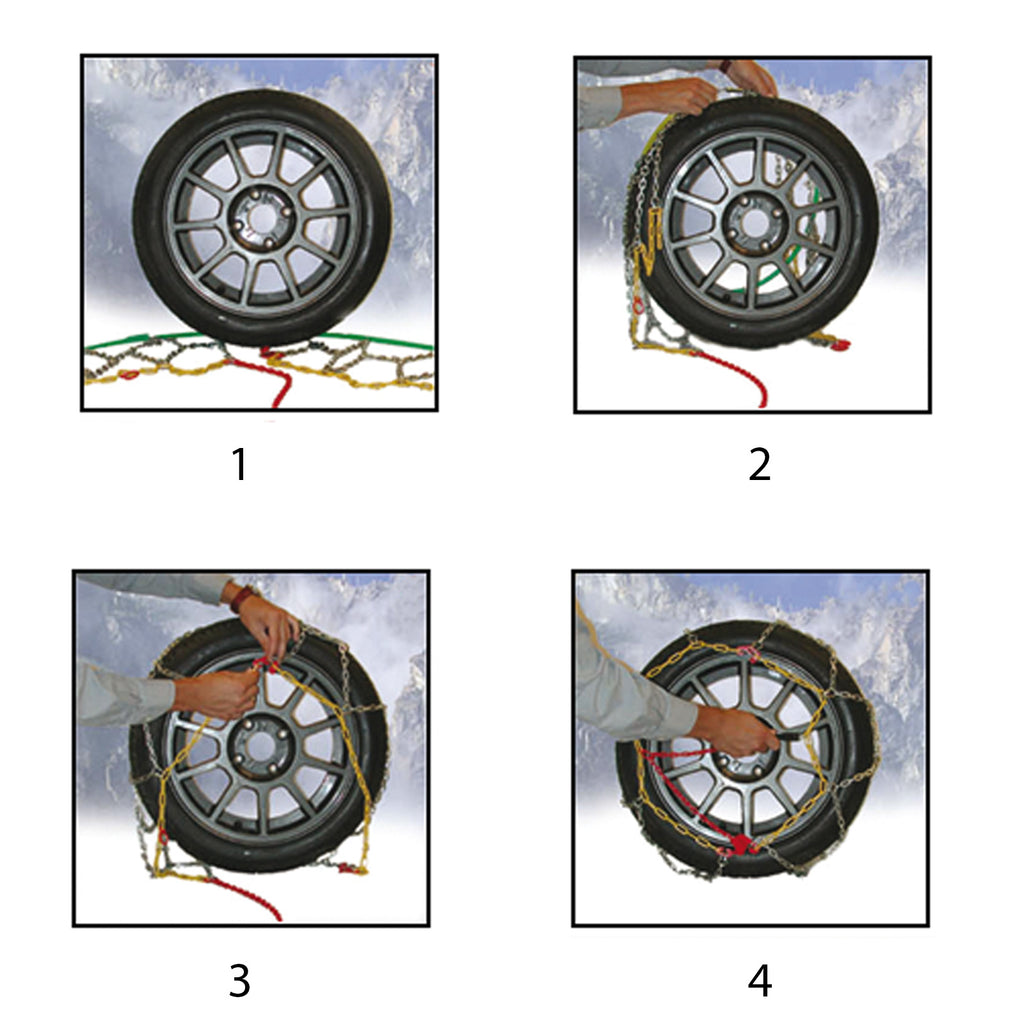 1

2

3

4