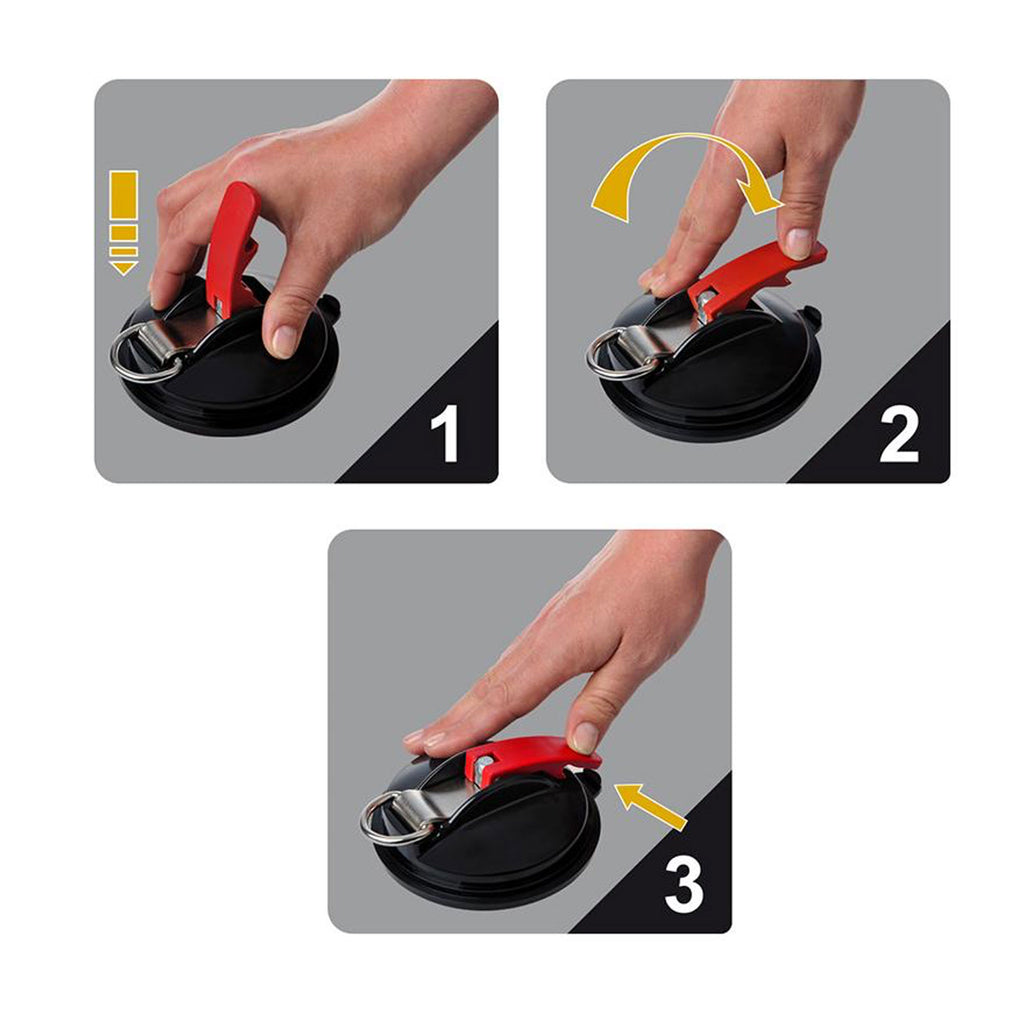 1

2

3