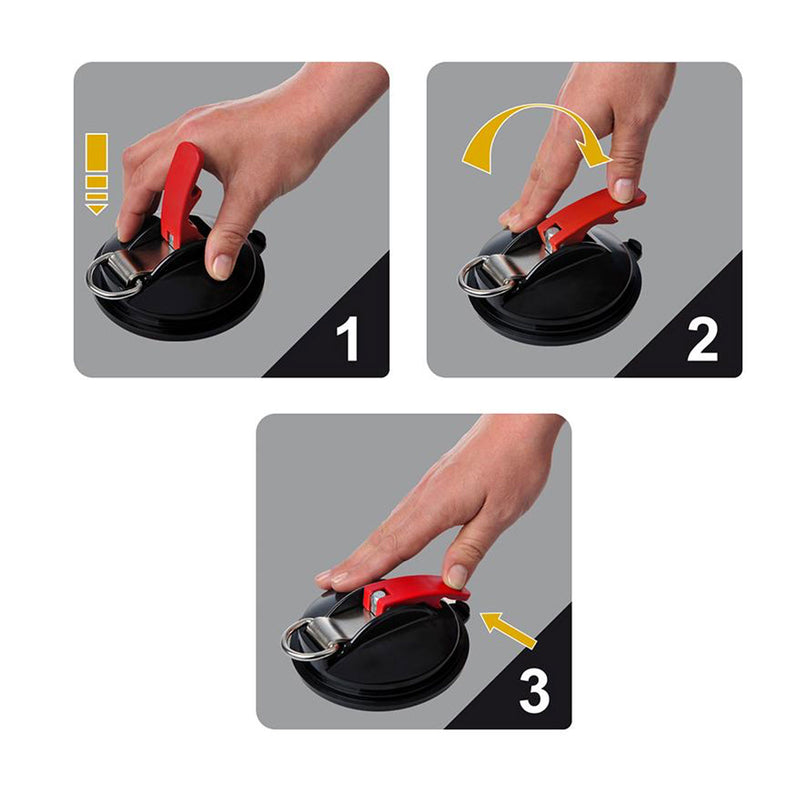 1

2

3