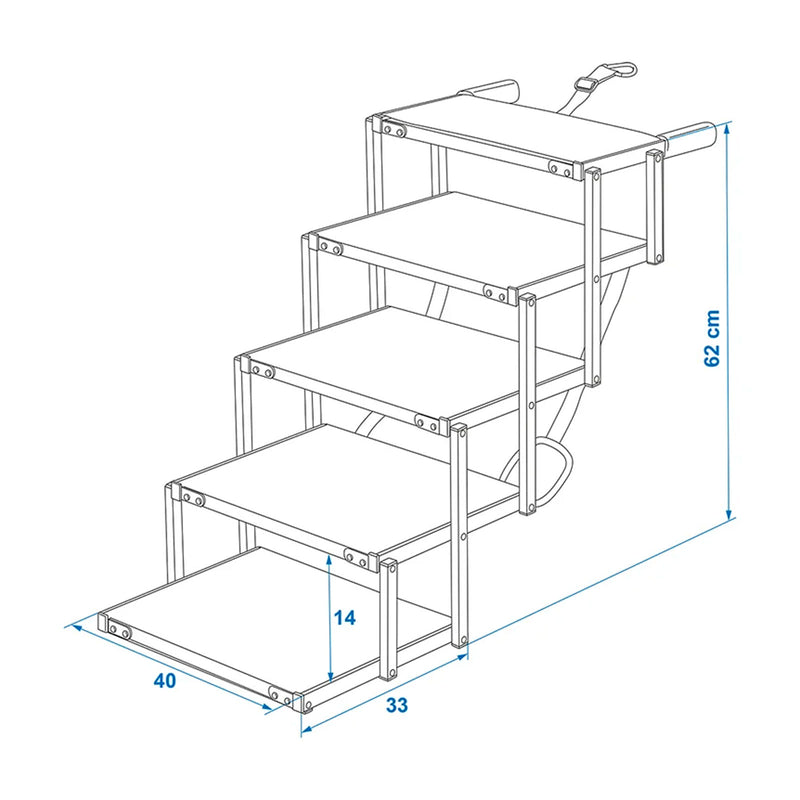 62 cm
14
40
33