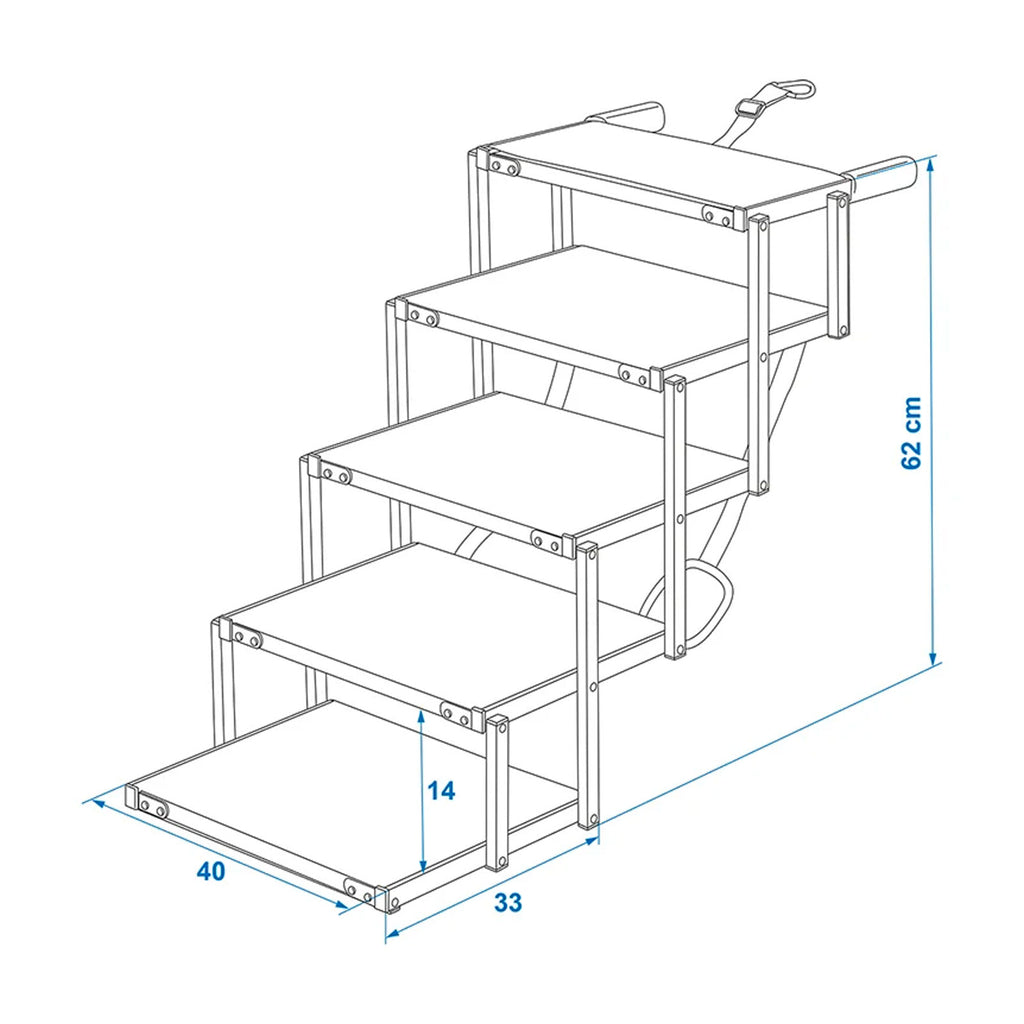 62 cm

14

40

33