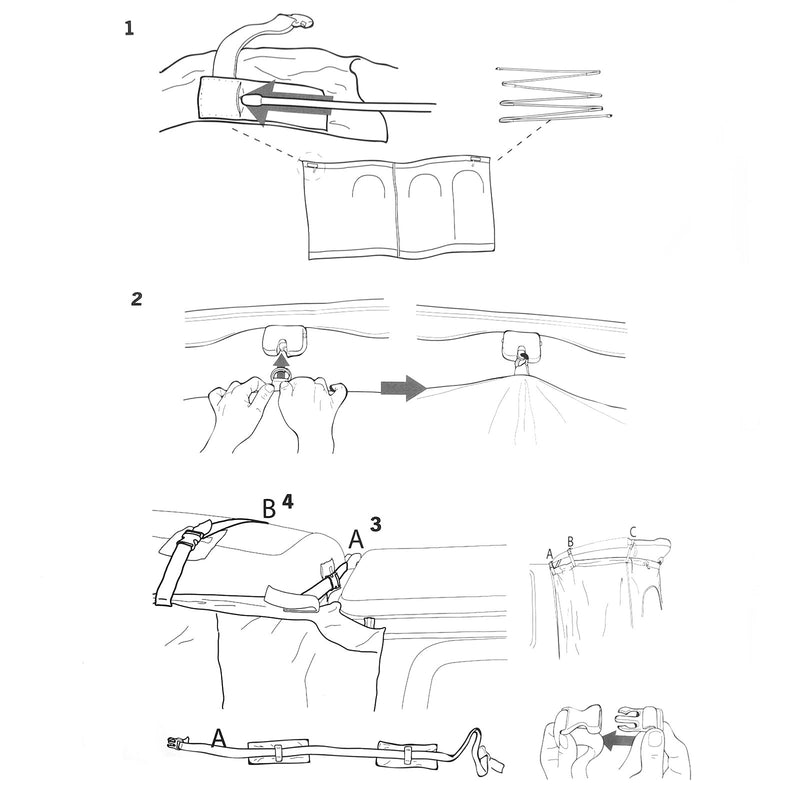 1

2

B 4

A 3

A B C

A