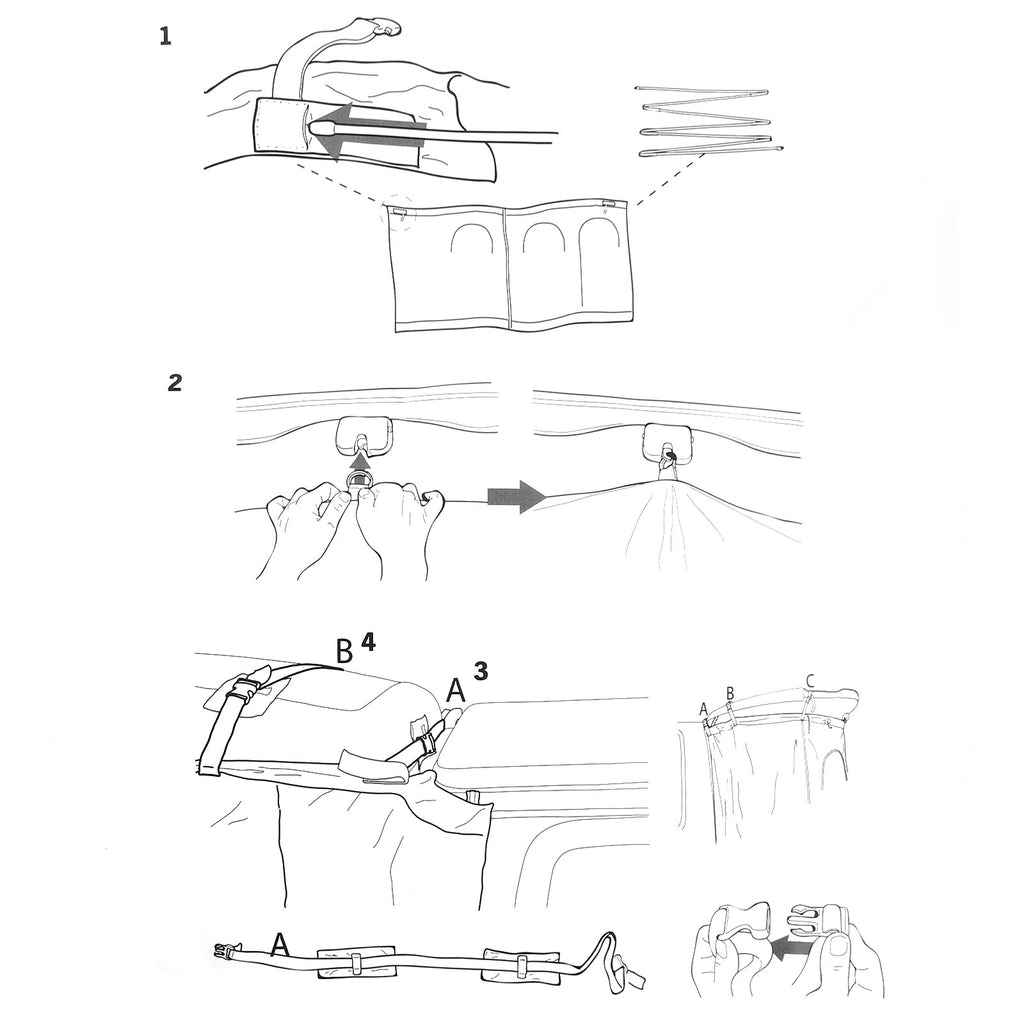 1

2

B 4

A 3

A B C

A