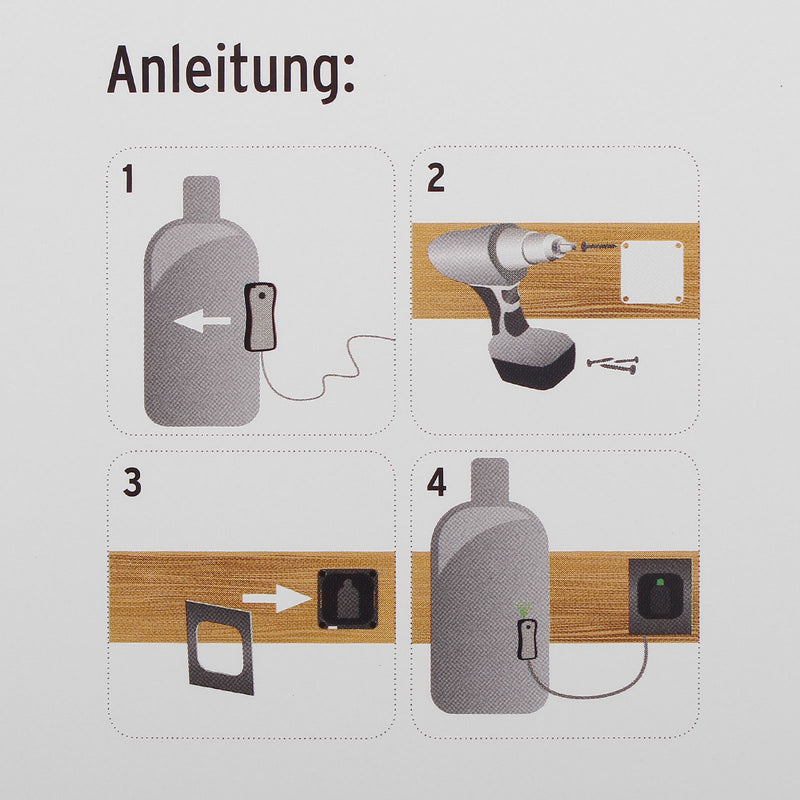 Anleitung:

1

2

3

4