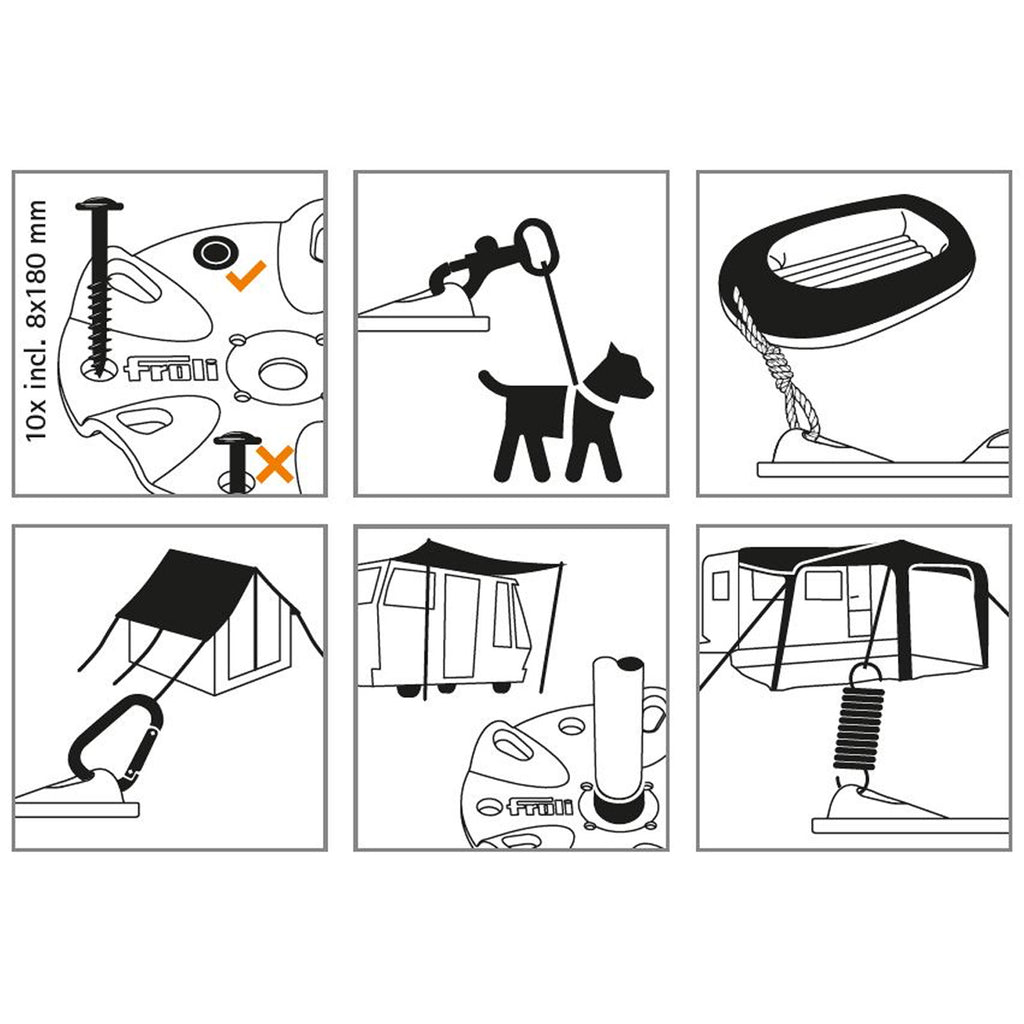 10x incl. 8x180 mm

fröli

fröli