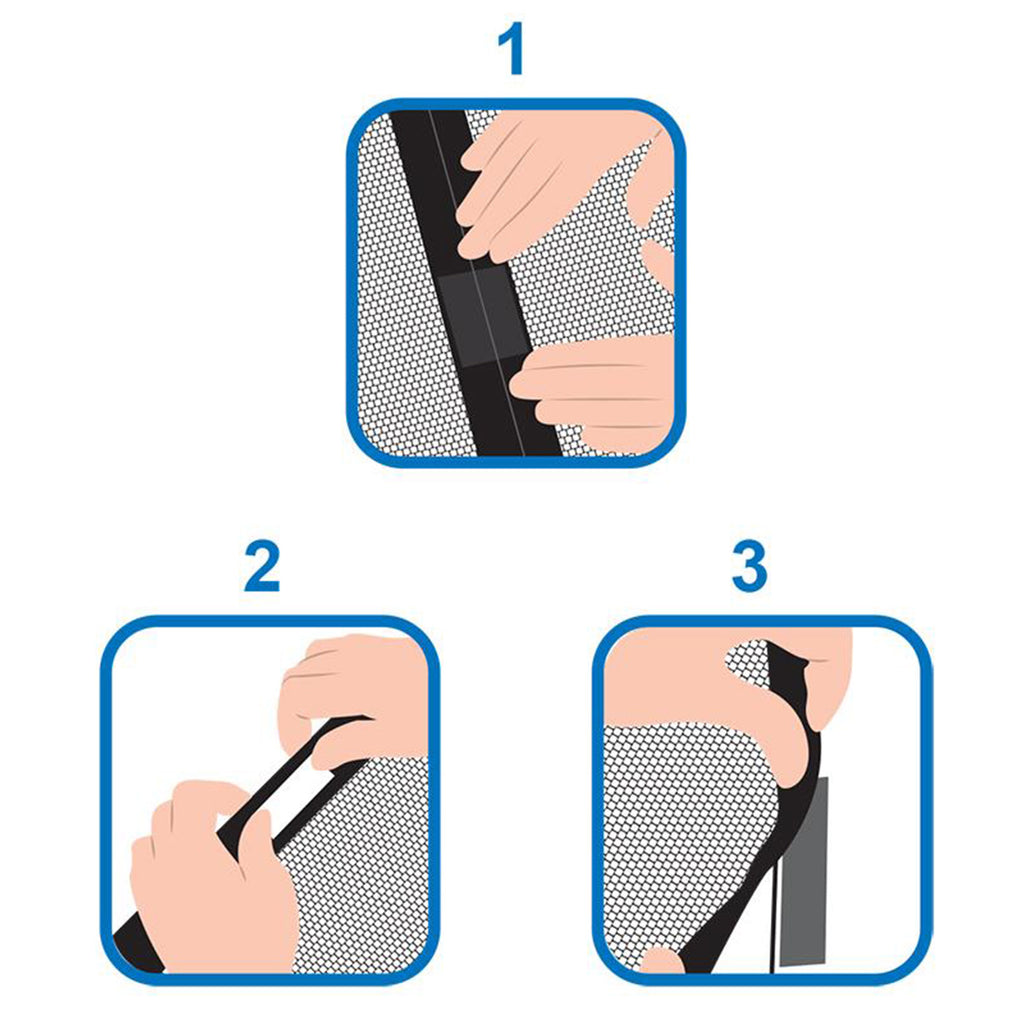 1

2

3