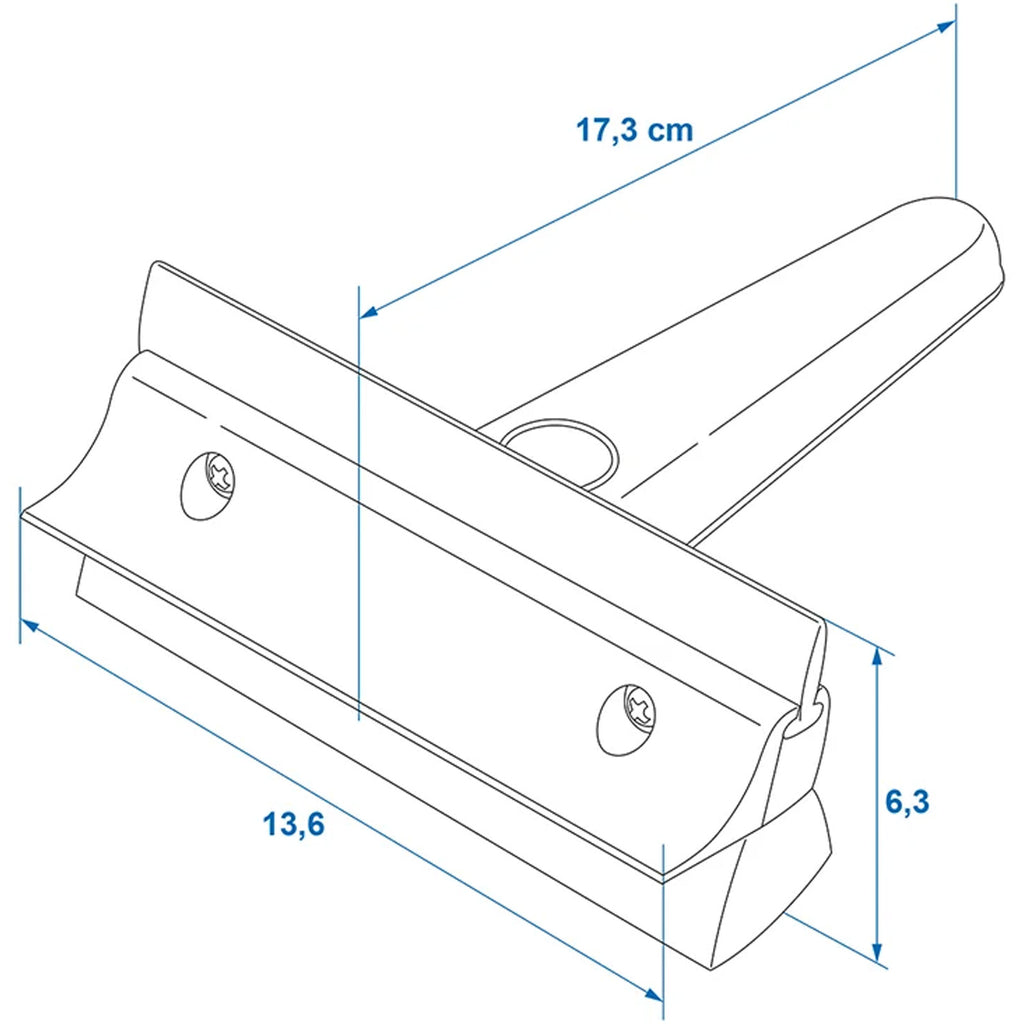 17,3 cm

13,6

6,3