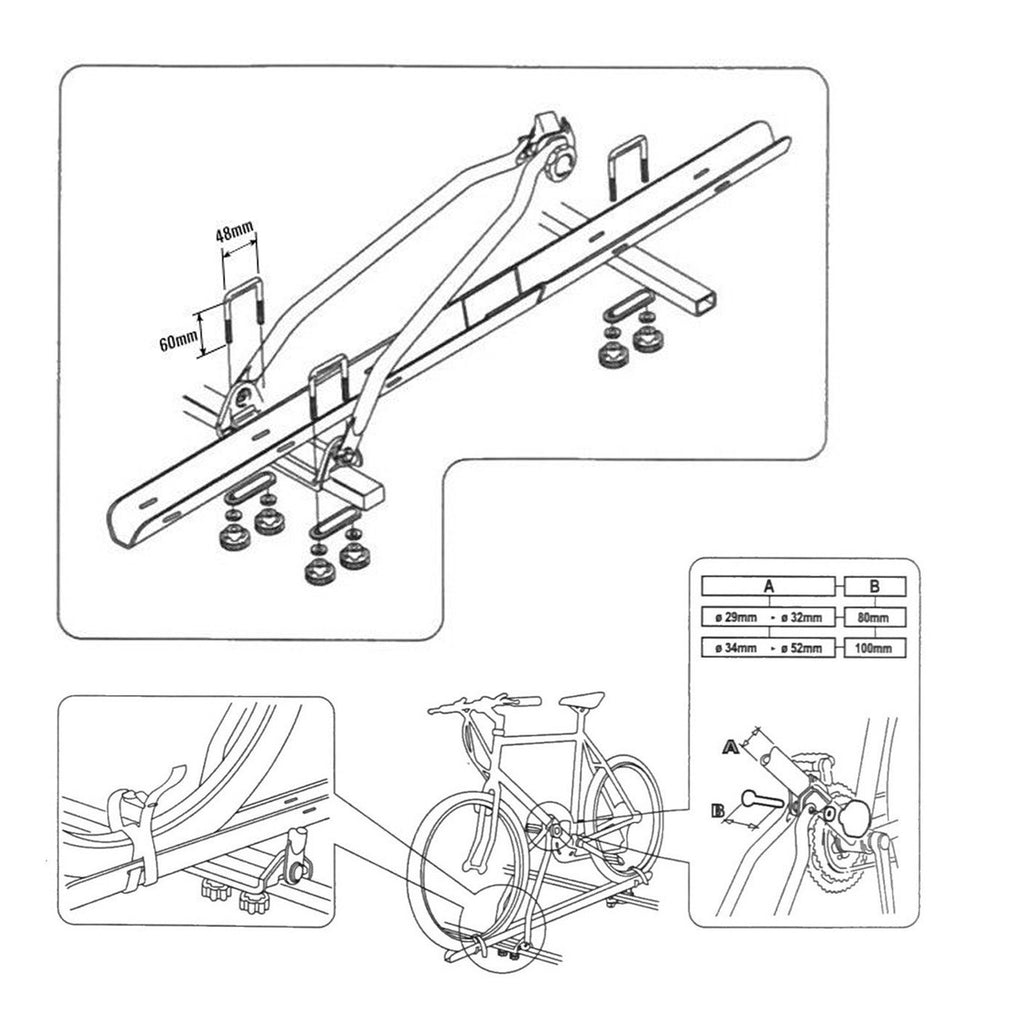 48mm

60mm

| A | B |
|---|---|
| ø 29mm - ø 32mm | 80mm |
| ø 34mm - ø 52mm | 100mm |

A

B