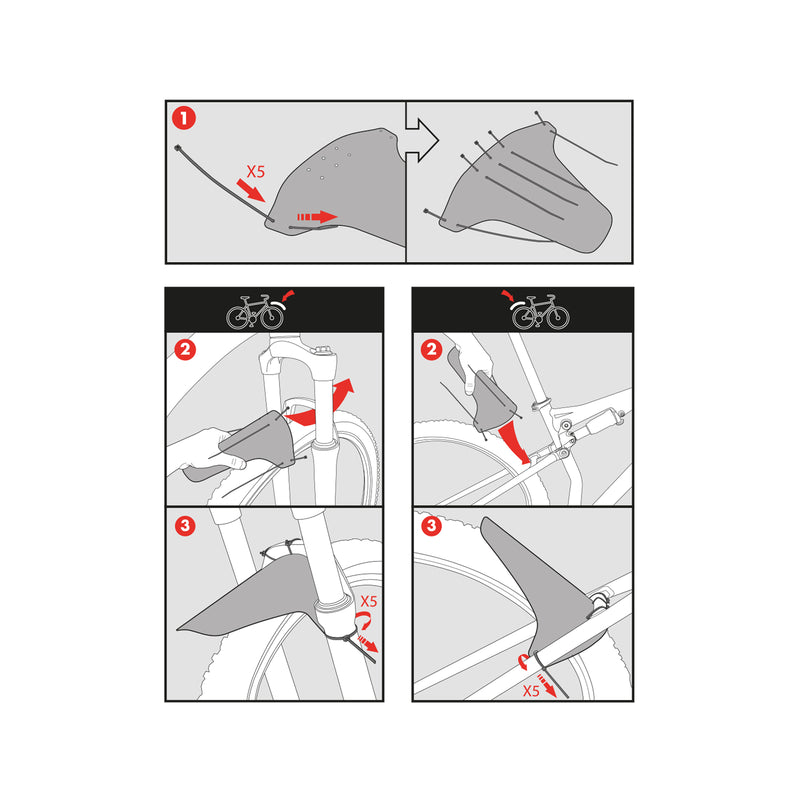 1
X5

2
3
X5

2
3
X5