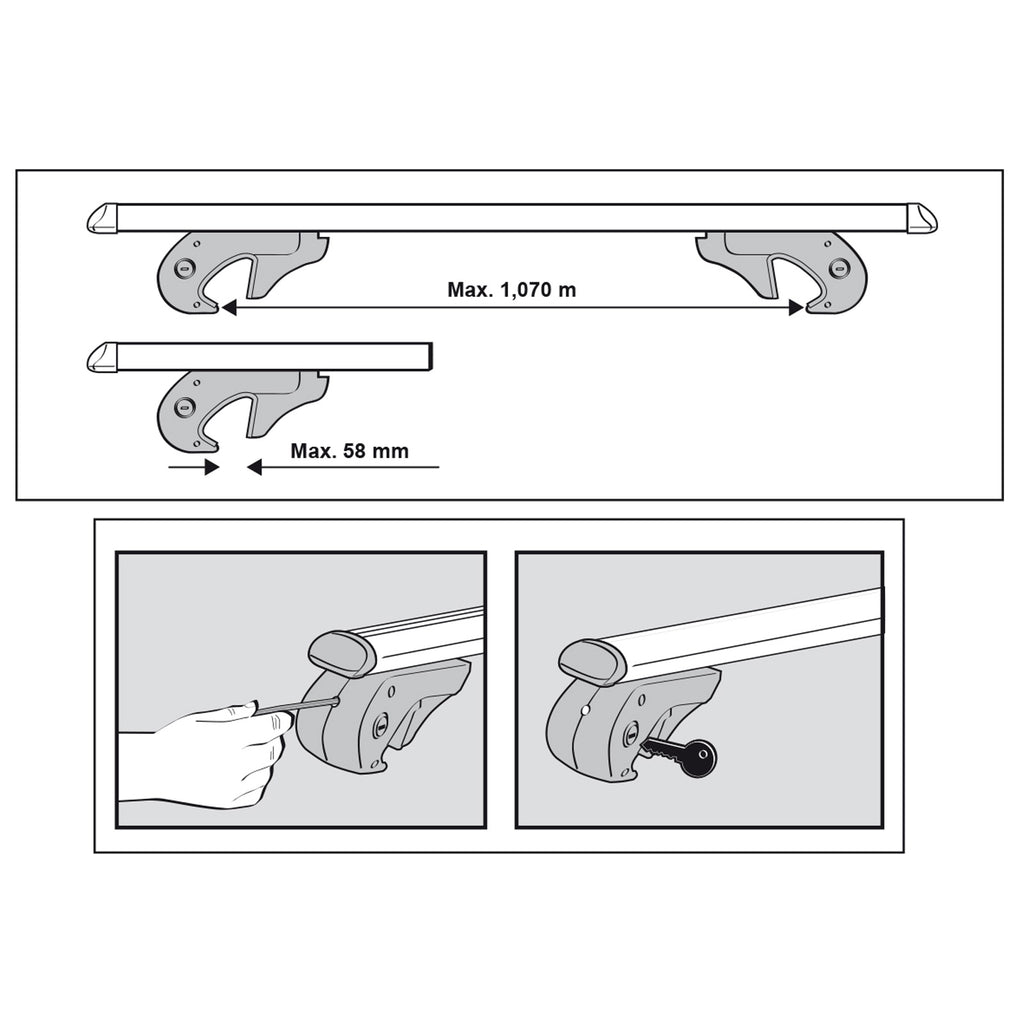 Max. 1,070 m

Max. 58 mm