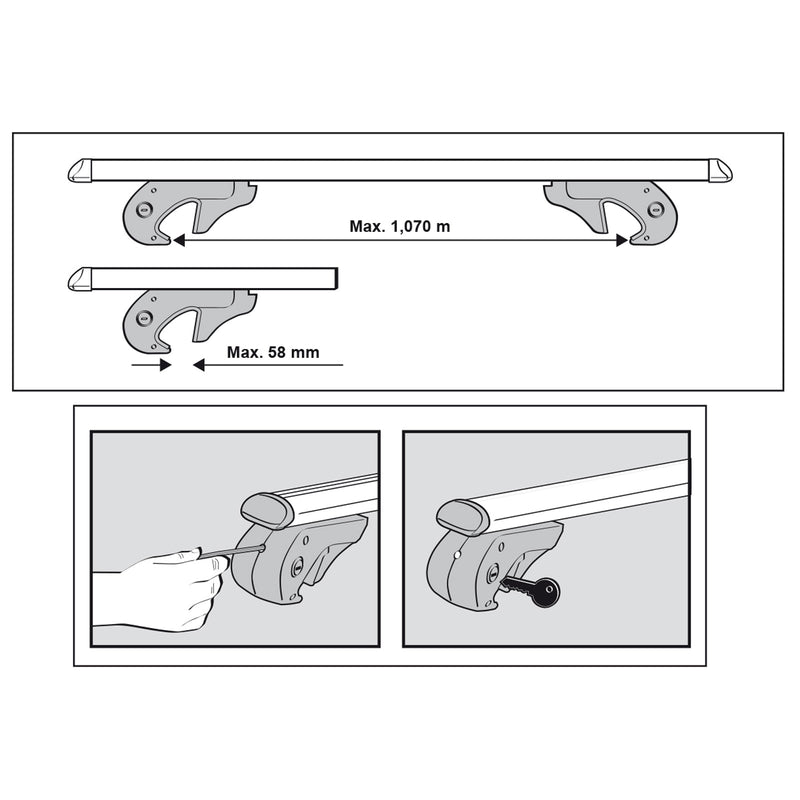 Max. 1,070 m

Max. 58 mm