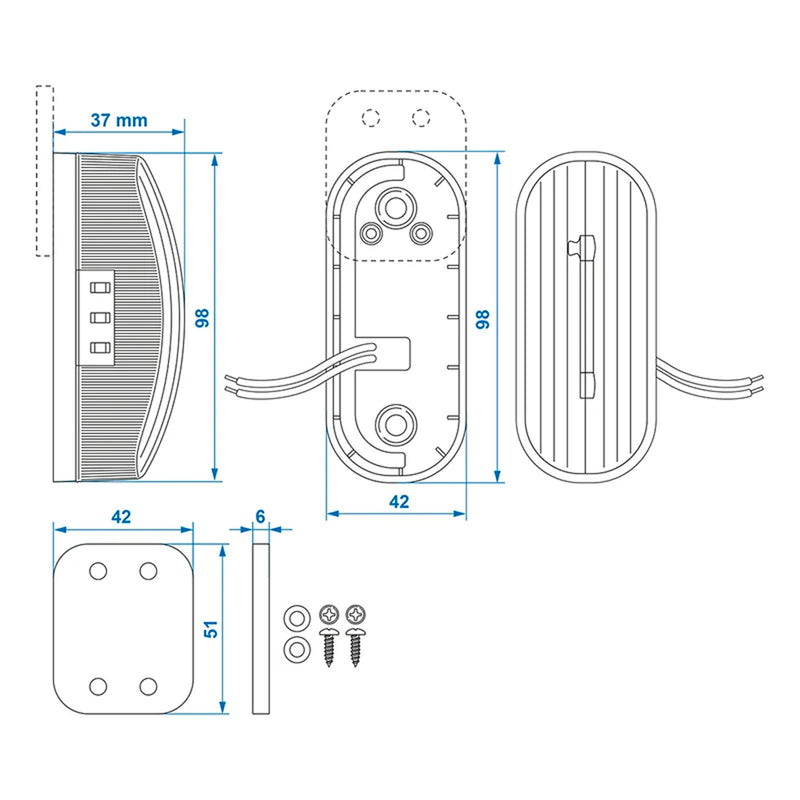 37 mm

98

98

42

42

6

51