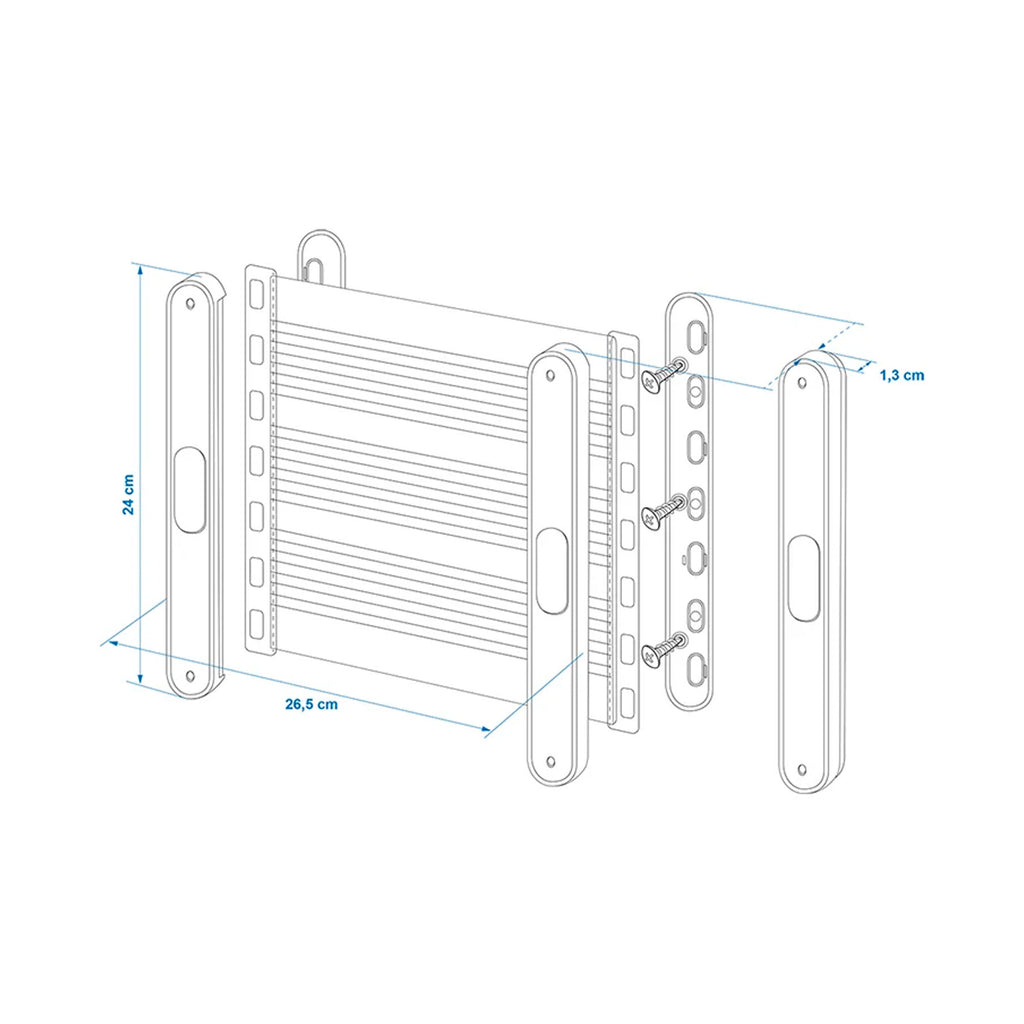 24 cm

26,5 cm

1,3 cm